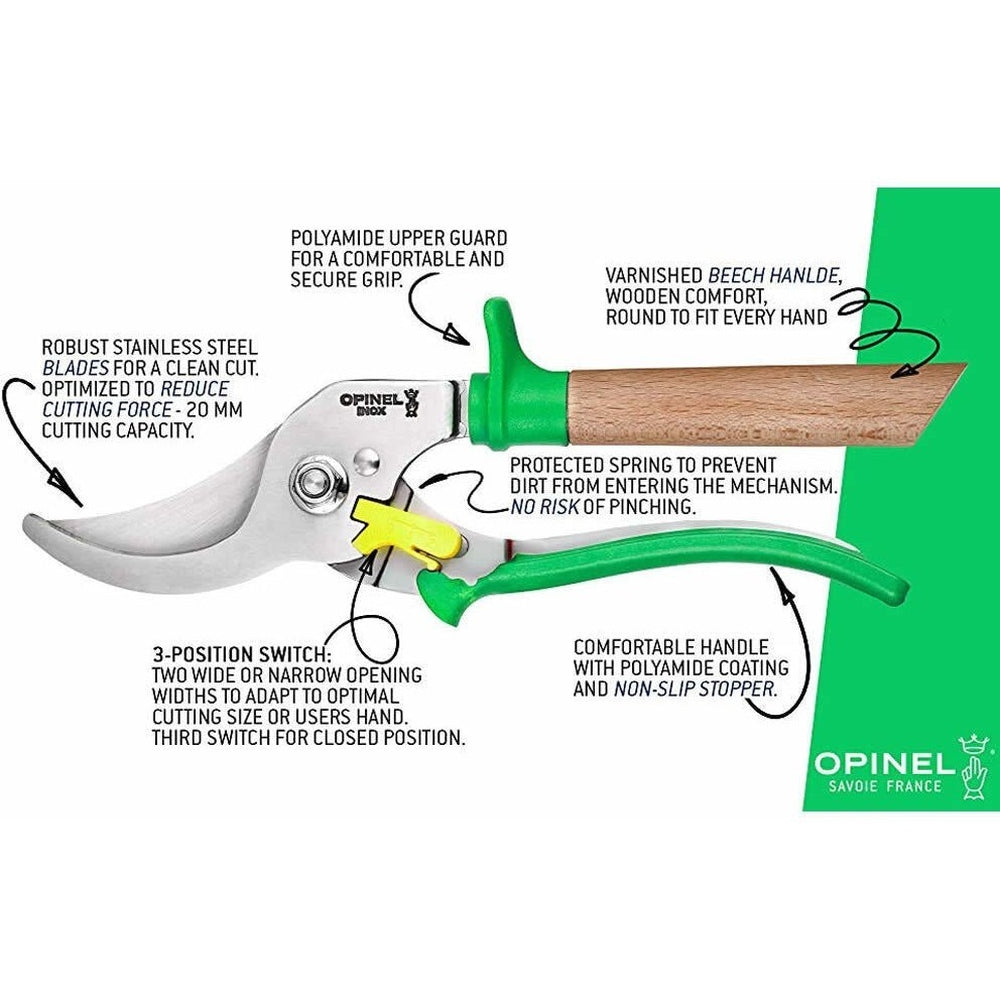 POLYAMIDE UPPER GUARD FOR A COMFORTABLE AND SECURE GRIP.

VARNISHED BEECH HANLDE, WOODEN COMFORT, ROUND TO FIT EVERY HAND

ROBUST STAINLESS STEEL BLADES FOR A CLEAN CUT. OPTIMIZED TO REDUCE CUTTING FORCE - 20 MM CUTTING CAPACITY.

OPINEL INOX

PROTECTED SPRING TO PREVENT DIRT FROM ENTERING THE MECHANISM. NO RISK OF PINCHING.

3-POSITION SWITCH: TWO WIDE OR NARROW OPENING WIDTHS TO ADAPT TO OPTIMAL CUTTING SIZE OR USERS HAND. THIRD SWITCH FOR CLOSED POSITION.

COMFORTABLE HANDLE WITH POLYAMIDE COATING AND NON-SLIP STOPPER.

OPINEL
SAVOIE FRANCE