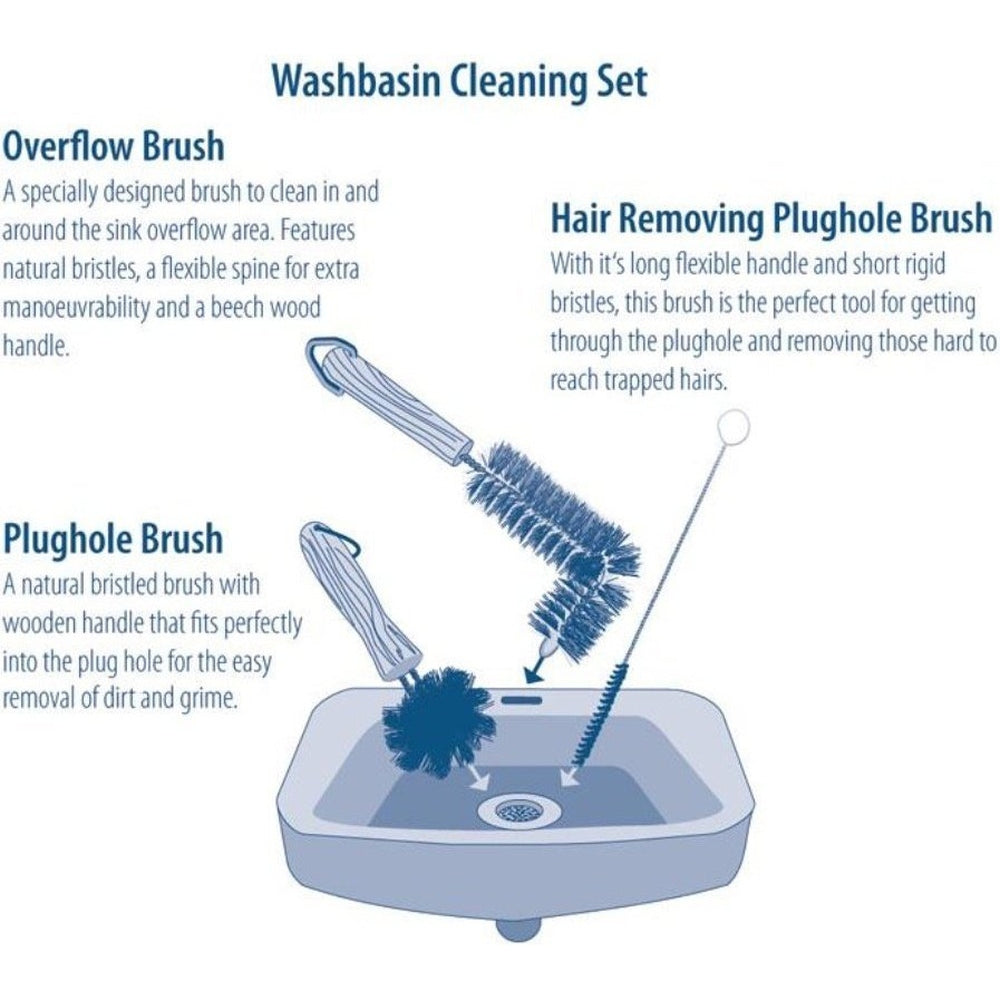 Washbasin Cleaning Set

Overflow Brush
A specially designed brush to clean in and around the sink overflow area. Features natural bristles, a flexible spine for extra manoeuvrability and a beech wood handle.

Hair Removing Plughole Brush
With it's long flexible handle and short rigid bristles, this brush is the perfect tool for getting through the plughole and removing those hard to reach trapped hairs.

Plughole Brush
A natural bristled brush with wooden handle that fits perfectly into the plug hole for the easy removal of dirt and grime.